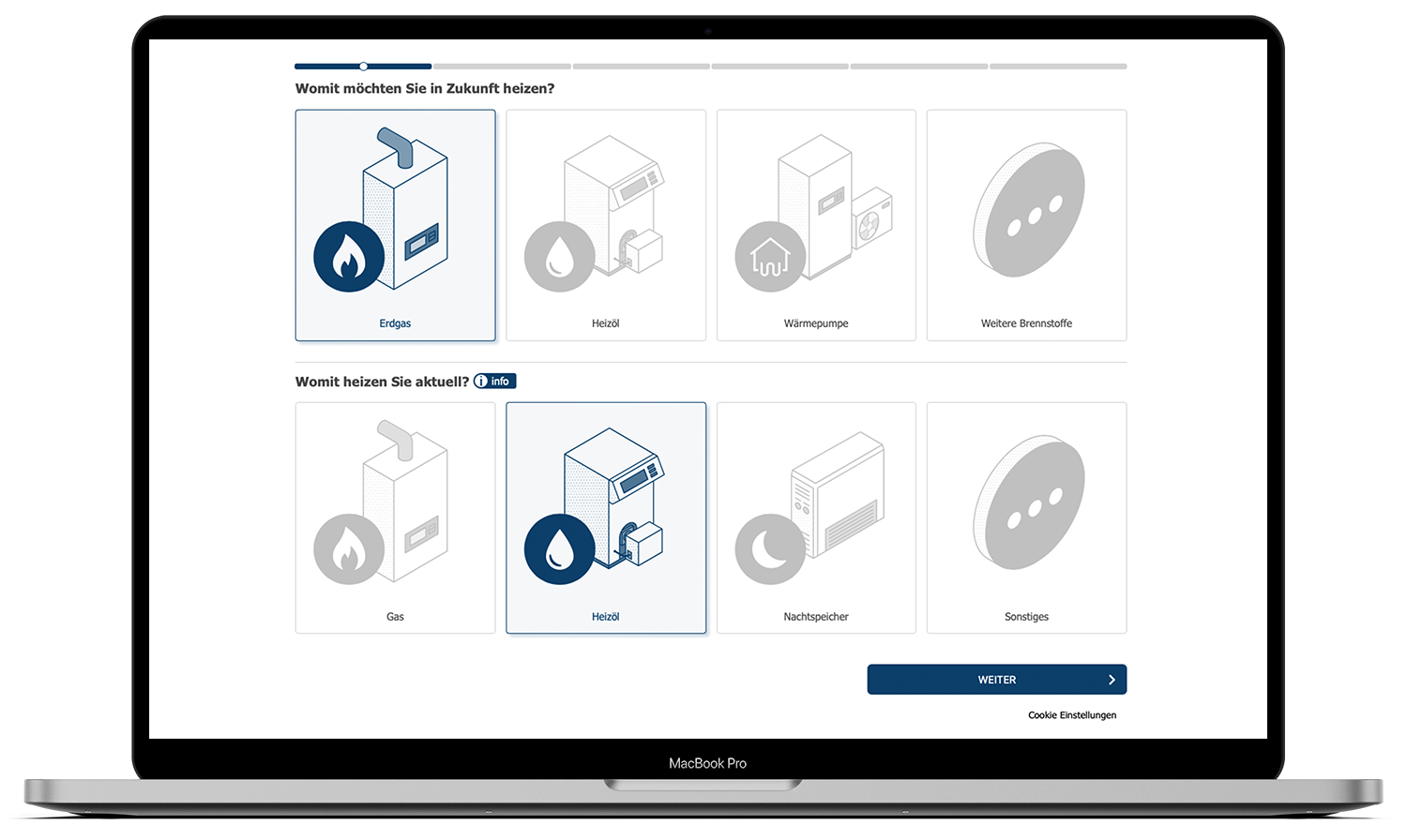 Womit möchten Sie in Zukunft heizen?

Erdgas

Heizöl

Wärmepumpe

Weitere Brennstoffe

Womit heizen Sie aktuell? info

Gas

Heizöl

Nachtspeicher

Sonstiges

WEITER

Cookie Einstellungen

MacBook Pro